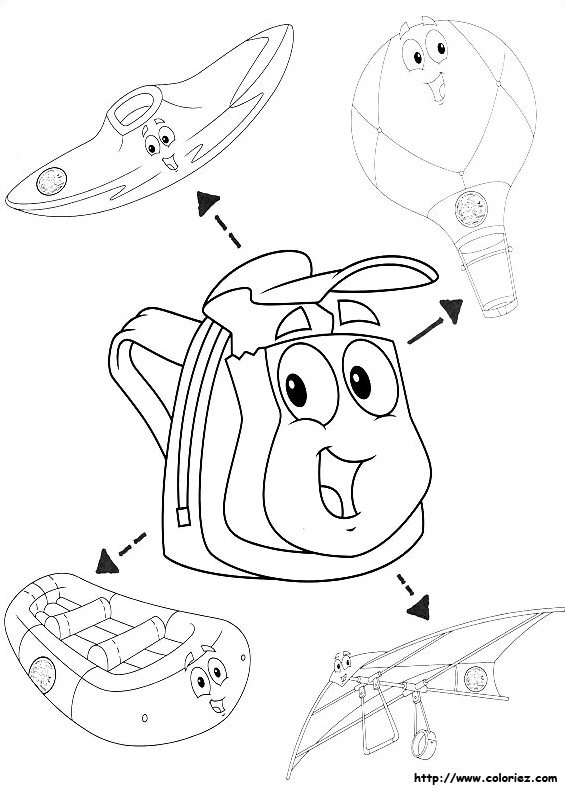 http://www.coloriez.com